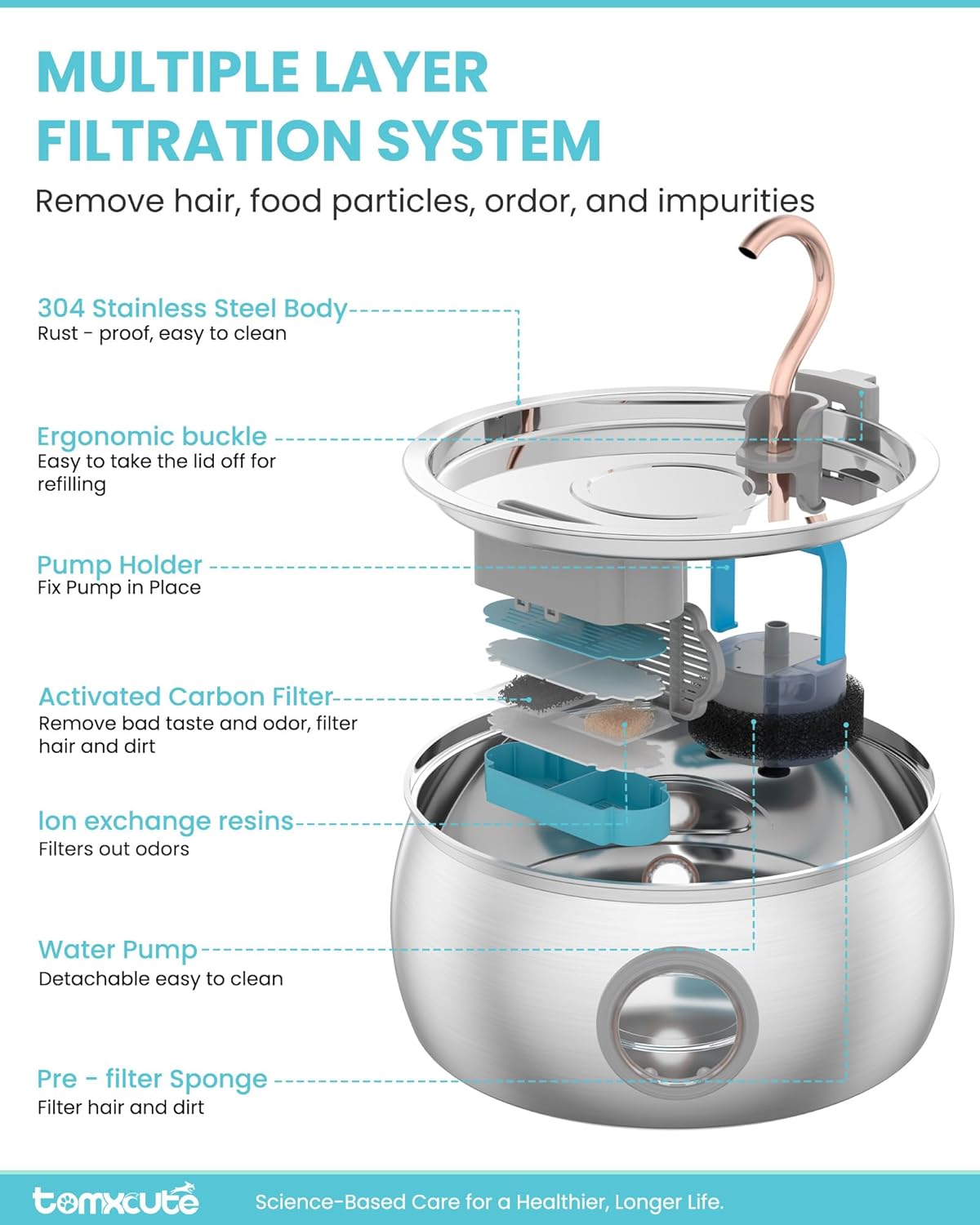 MULTIPLE LAYER FILTRATION SYSTEM

Remove hair, food particles, ordor, and impurities

304 Stainless Steel Body
Rust - proof, easy to clean

Ergonomic buckle
Easy to take the lid off for refilling

Pump Holder
Fix Pump in Place

Activated Carbon Filter
Remove bad taste and odor, filter hair and dirt

Ion exchange resins
Filters out odors

Water Pump
Detachable easy to clean

Pre - filter Sponge
Filter hair and dirt

tomxcute

Science-Based Care for a Healthier, Longer Life.